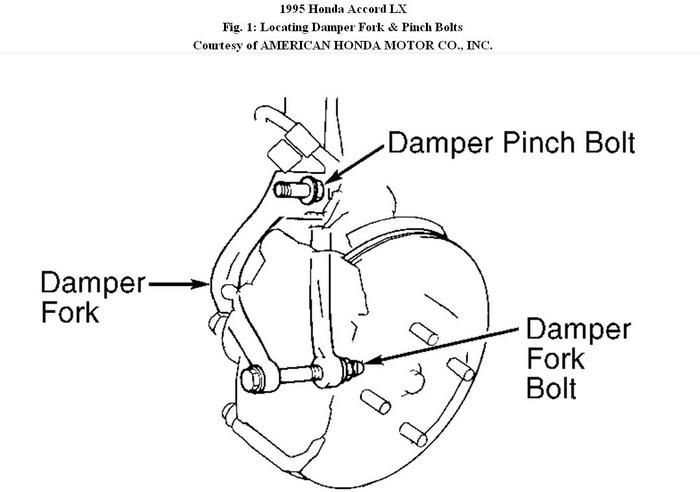 1995 Honda Accord LX
Fig. 1: Locating Damper Fork & Pinch Bolts
Courtesy of AMERICAN HONDA MOTOR CO., INC.

Damper Pinch Bolt

Damper Fork

Damper Fork Bolt