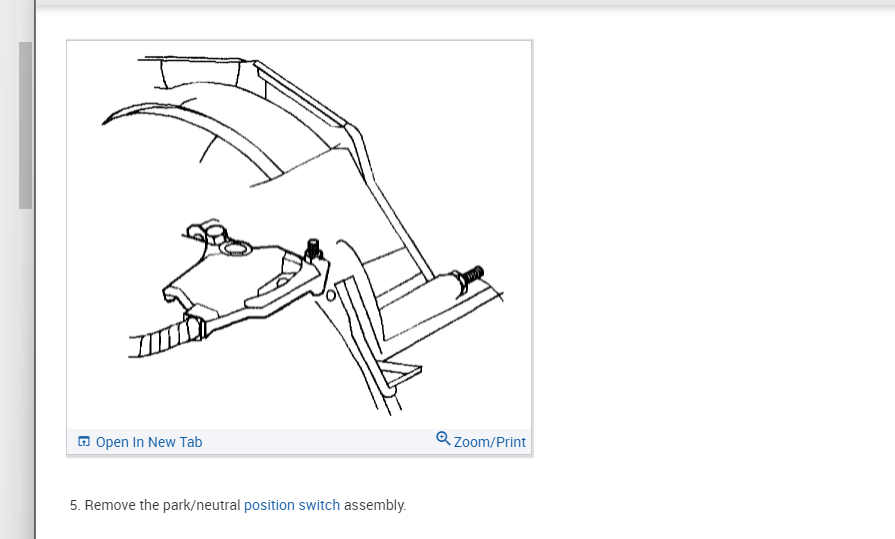 Open In New Tab

Zoom/Print

5. Remove the park/neutral position switch assembly.