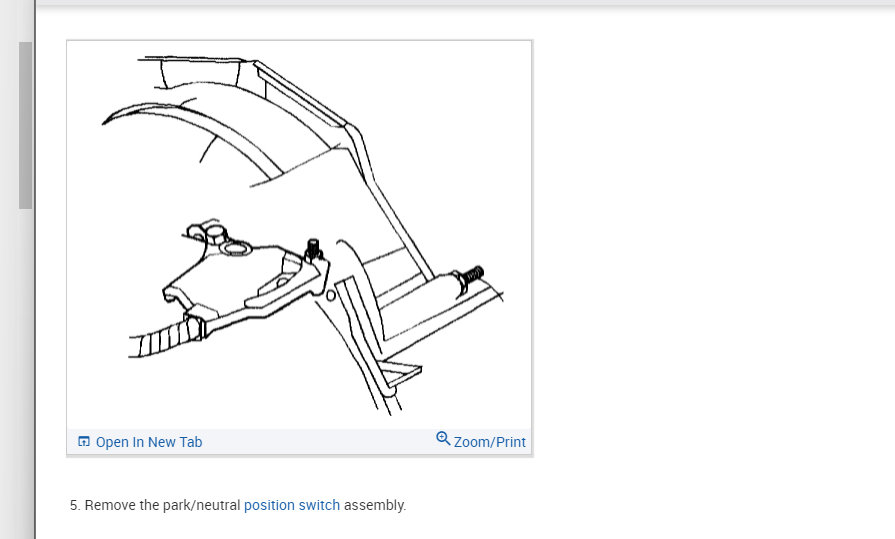 Open In New Tab

Zoom/Print

5. Remove the park/neutral position switch assembly.