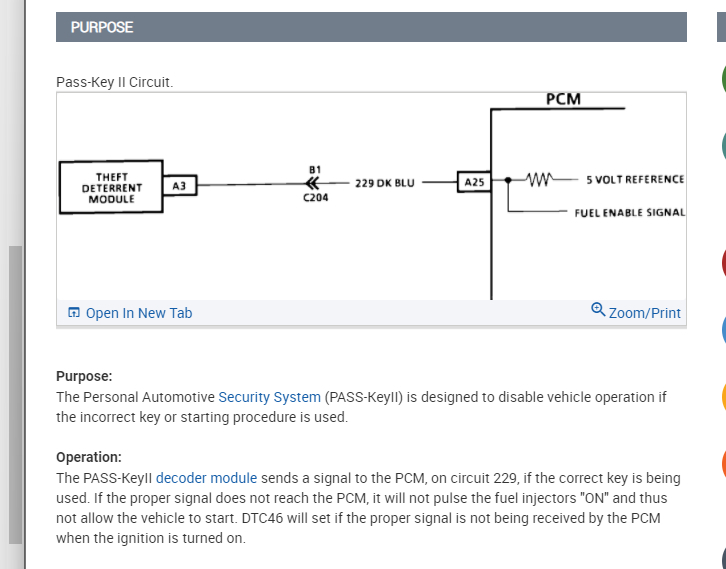 PURPOSE

Pass-Key II Circuit.

PCM

THEFT DETERRENT MODULE

A3

B1

C204

229 DK BLU

A25

5 VOLT REFERENCE

FUEL ENABLE SIGNAL

Open In New Tab

Zoom/Print

Purpose:
The Personal Automotive Security System (PASS-KeyII) is designed to disable vehicle operation if the incorrect key or starting procedure is used.

Operation:
The PASS-KeyII decoder module sends a signal to the PCM, on circuit 229, if the correct key is being used. If the proper signal does not reach the PCM, it will not pulse the fuel injectors "ON" and thus not allow the vehicle to start. DTC46 will set if the proper signal is not being received by the PCM when the ignition is turned on.