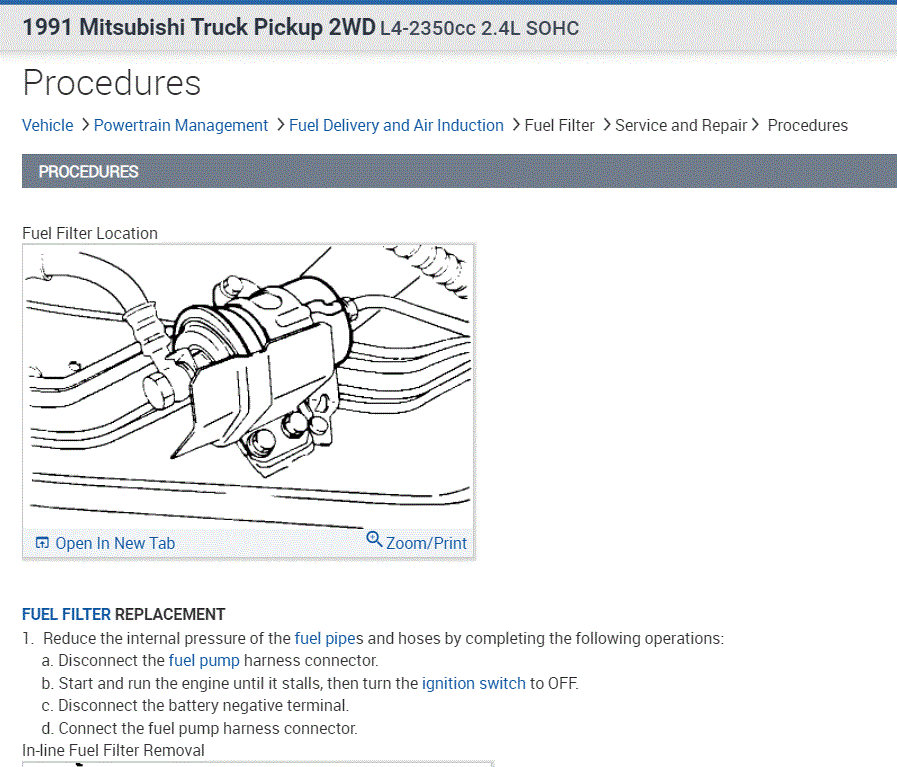 1991 Mitsubishi Truck Pickup 2WD L4-2350cc 2.4L SOHC

Procedures

Vehicle > Powertrain Management > Fuel Delivery and Air Induction > Fuel Filter > Service and Repair > Procedures

PROCEDURES

Fuel Filter Location

Open In New Tab
Zoom/Print

FUEL FILTER REPLACEMENT

1. Reduce the internal pressure of the fuel pipes and hoses by completing the following operations:
a. Disconnect the fuel pump harness connector.
b. Start and run the engine until it stalls, then turn the ignition switch to OFF.
c. Disconnect the battery negative terminal.
d. Connect the fuel pump harness connector.

In-line Fuel Filter Removal