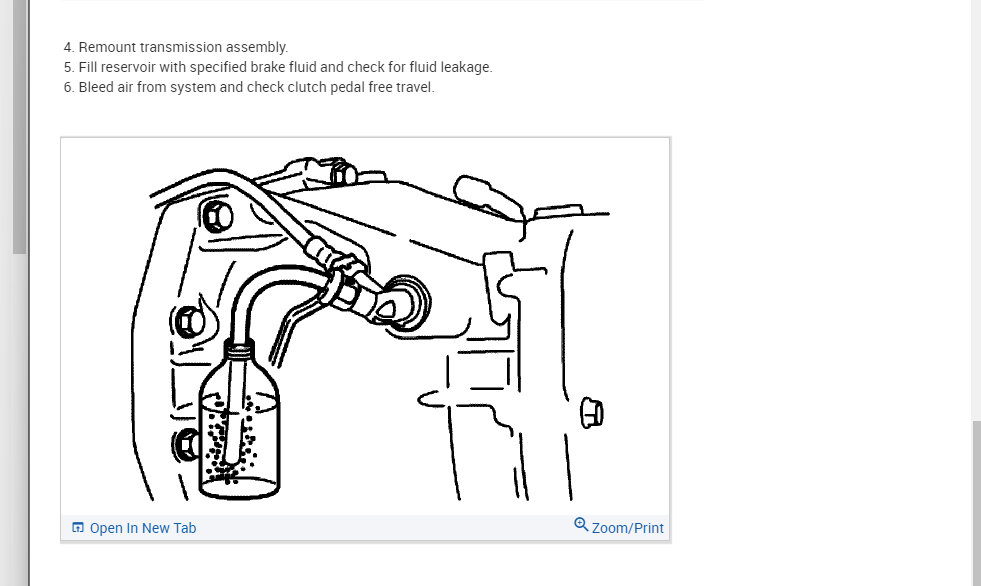 4. Remount transmission assembly.
5. Fill reservoir with specified brake fluid and check for fluid leakage.
6. Bleed air from system and check clutch pedal free travel.

Open In New Tab

Zoom/Print