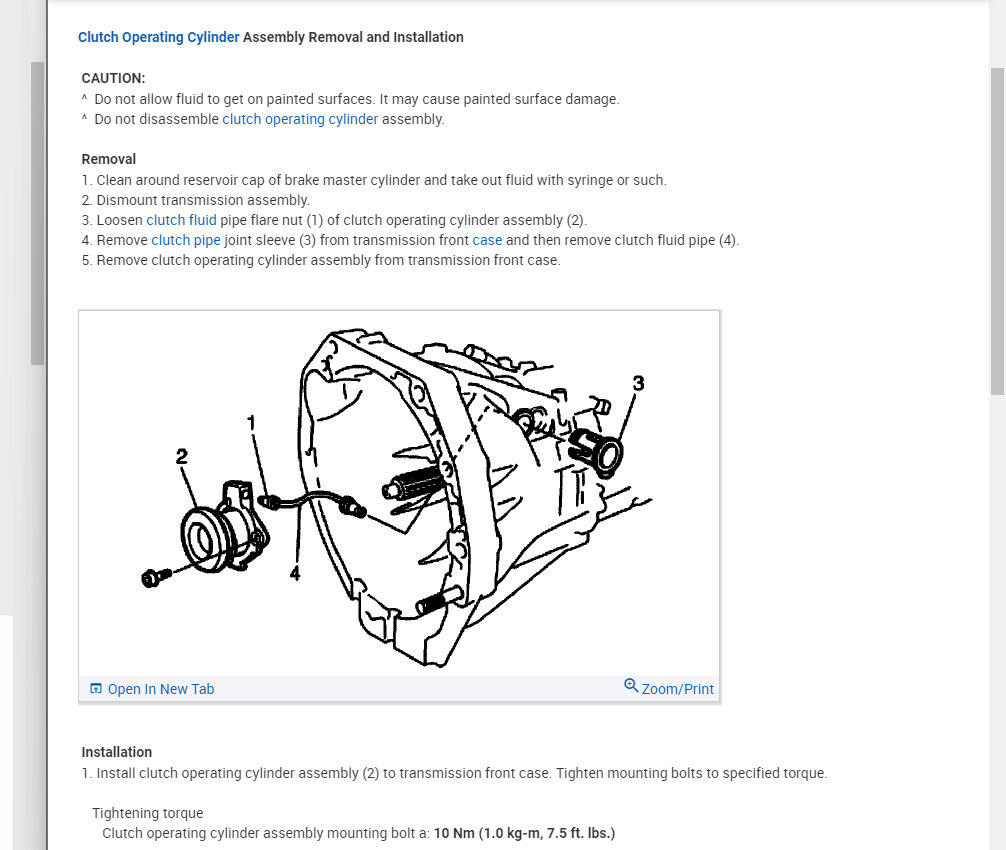 Clutch Operating Cylinder Assembly Removal and Installation

CAUTION:
^ Do not allow fluid to get on painted surfaces. It may cause painted surface damage.
^ Do not disassemble clutch operating cylinder assembly.

Removal
1. Clean around reservoir cap of brake master cylinder and take out fluid with syringe or such.
2. Dismount transmission assembly.
3. Loosen clutch fluid pipe flare nut (1) of clutch operating cylinder assembly (2).
4. Remove clutch pipe joint sleeve (3) from transmission front case and then remove clutch fluid pipe (4).
5. Remove clutch operating cylinder assembly from transmission front case.

1
2
3
4

Open In New Tab
Zoom/Print

Installation
1. Install clutch operating cylinder assembly (2) to transmission front case. Tighten mounting bolts to specified torque.

Tightening torque
Clutch operating cylinder assembly mounting bolt a: 10 Nm (1.0 kg-m, 7.5 ft. lbs.)