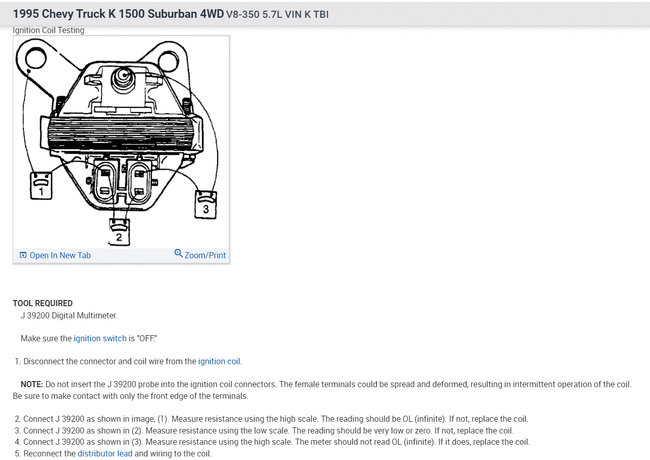 1995 Chevy Truck K 1500 Suburban 4WD V8-350 5.7L VIN K TBI

Ignition Coil Testing

1

2

3

Open In New Tab

Zoom/Print

TOOL REQUIRED
J 39200 Digital Multimeter.

Make sure the ignition switch is "OFF."

1. Disconnect the connector and coil wire from the ignition coil.

NOTE: Do not insert the J 39200 probe into the ignition coil connectors. The female terminals could be spread and deformed, resulting in intermittent operation of the coil. Be sure to make contact with only the front edge of the terminals.

2. Connect J 39200 as shown in image, (1). Measure resistance using the high scale. The reading should be OL (infinite). If not, replace the coil.
3. Connect J 39200 as shown in (2). Measure resistance using the low scale. The reading should be very low or zero. If not, replace the coil.
4. Connect J 39200 as shown in (3). Measure resistance using the high scale. The meter should not read OL (infinite). If it does, replace the coil.
5. Reconnect the distributor lead and wiring to the coil.