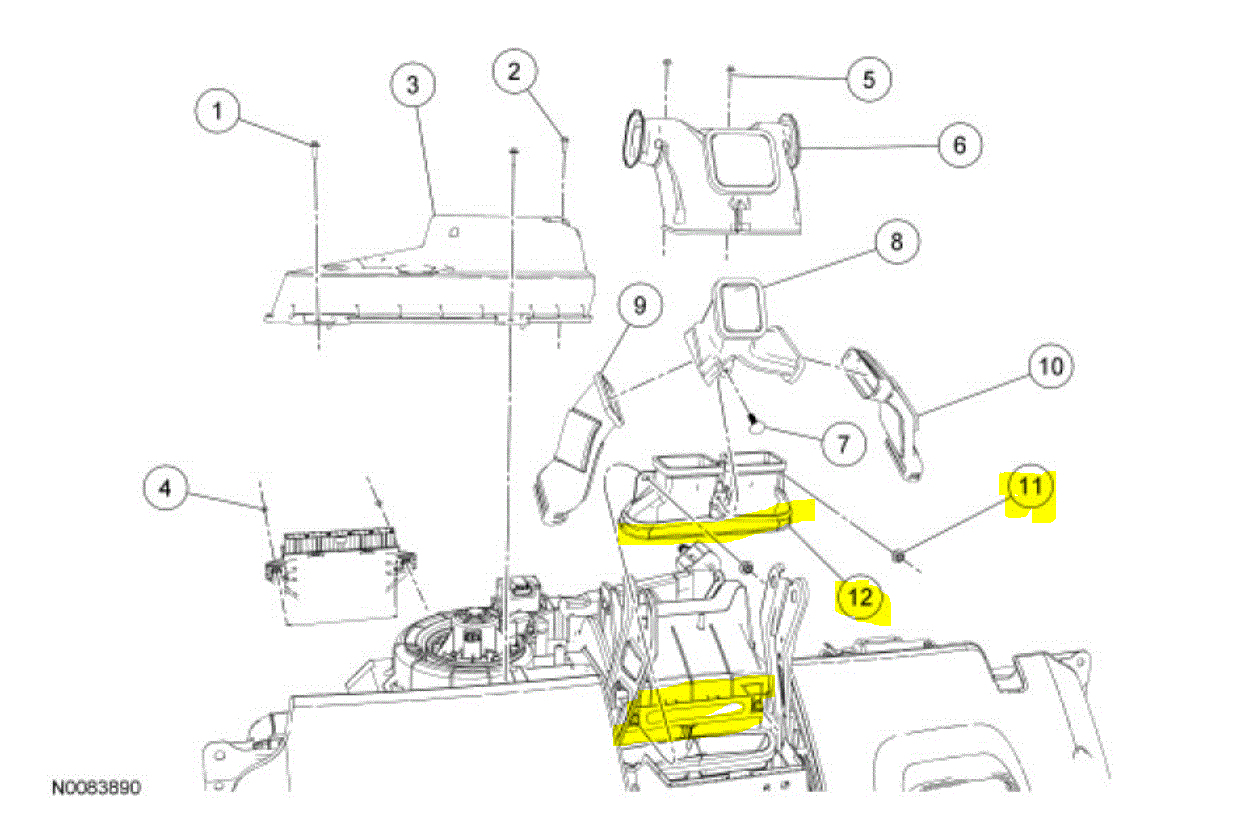 1
3
2
5
6
8
9
10
7
4
11
12
N0083890