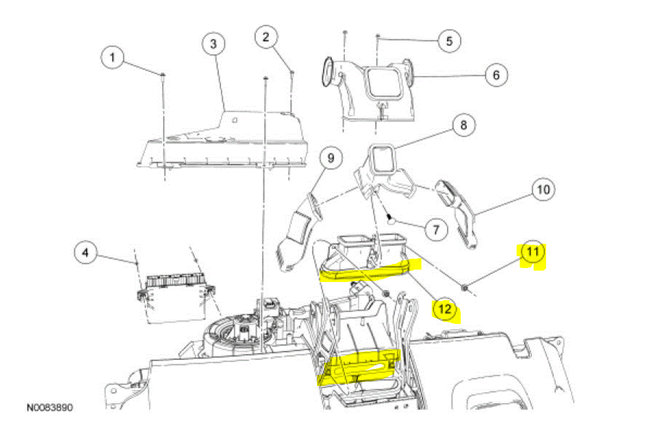 1
3
2
5
6
8
9
10
7
4
11
12
N0083890