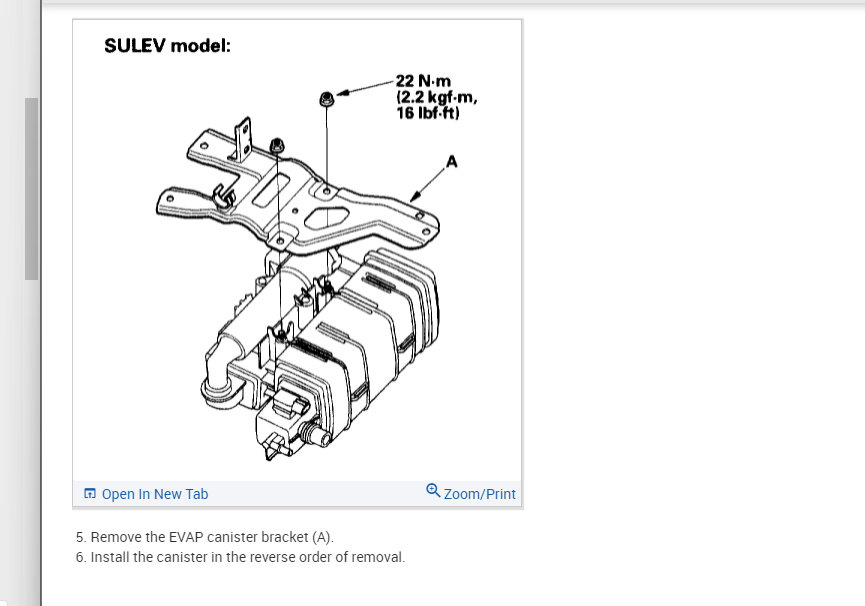 SULEV model:

22 N·m (2.2 kgf·m, 16 lbf·ft)

A

Open In New Tab

Zoom/Print

5. Remove the EVAP canister bracket (A).
6. Install the canister in the reverse order of removal.