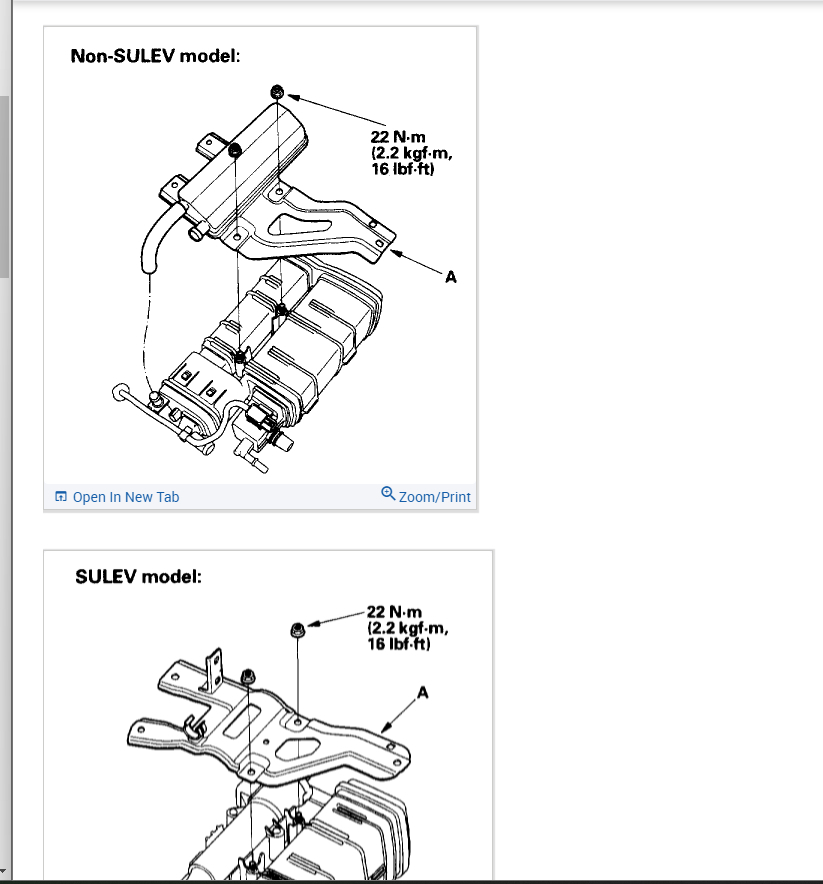 Non-SULEV model:

22 N·m
(2.2 kgf·m,
16 lbf·ft)

A

Open In New Tab

Zoom/Print

SULEV model:

22 N·m
(2.2 kgf·m,
16 lbf·ft)

A