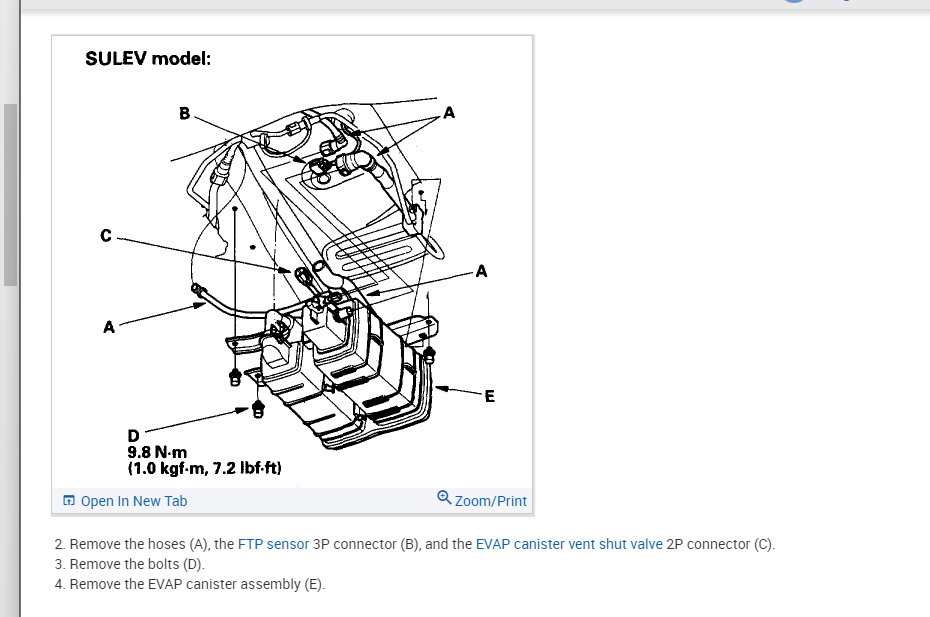 SULEV model:

B

A

C

A

A

E

D
9.8 N·m
(1.0 kgf·m, 7.2 lbf·ft)

Open In New Tab

Zoom/Print

2. Remove the hoses (A), the FTP sensor 3P connector (B), and the EVAP canister vent shut valve 2P connector (C).
3. Remove the bolts (D).
4. Remove the EVAP canister assembly (E).