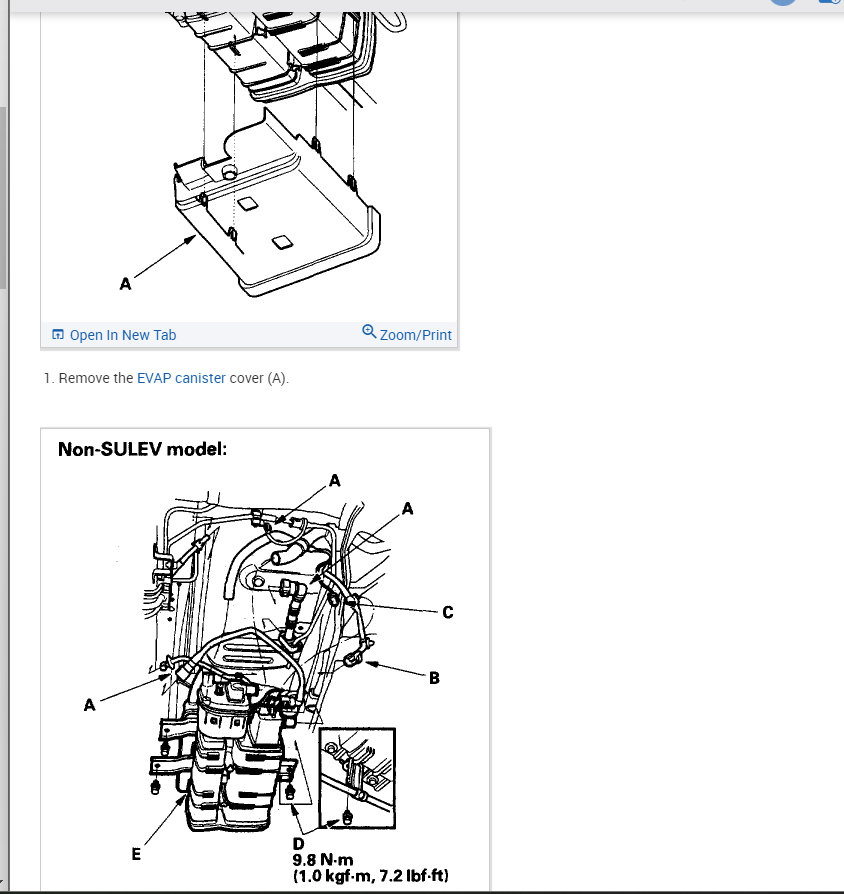 A

Open In New Tab

Zoom/Print

1. Remove the EVAP canister cover (A).

Non-SULEV model:

A

A

C

B

A

E

D
9.8 N·m
(1.0 kgf·m, 7.2 lbf·ft)