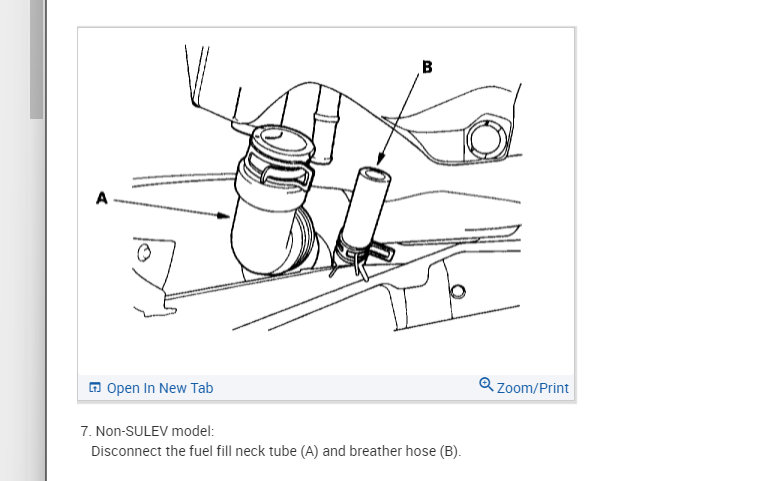 B

A

Open In New Tab

Zoom/Print

7. Non-SULEV model:
Disconnect the fuel fill neck tube (A) and breather hose (B).