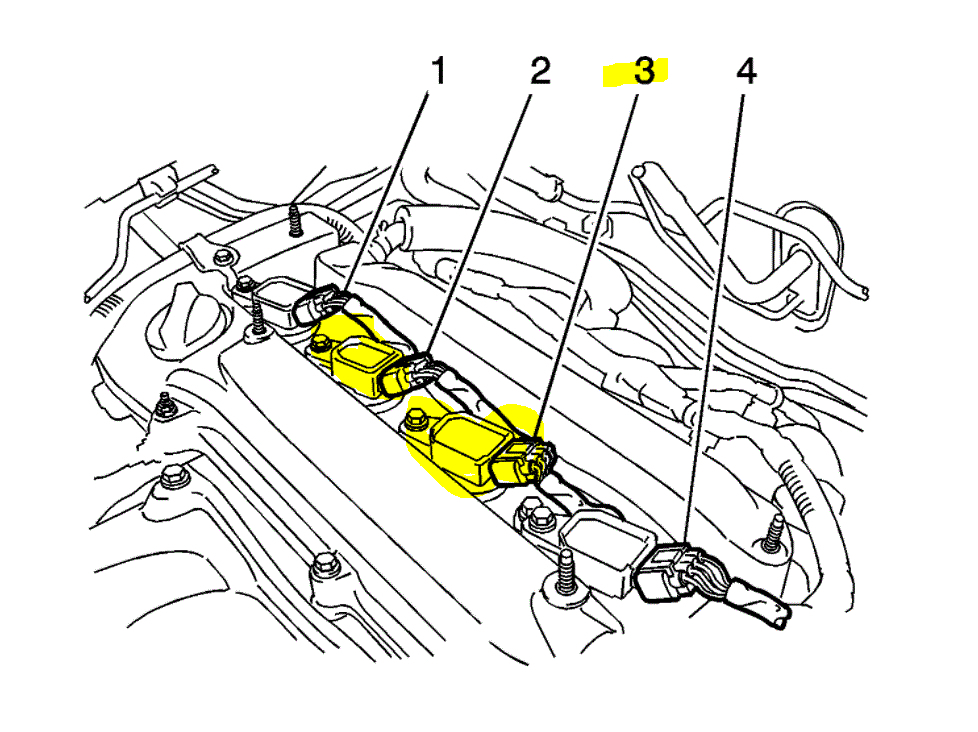 1 2 3 4