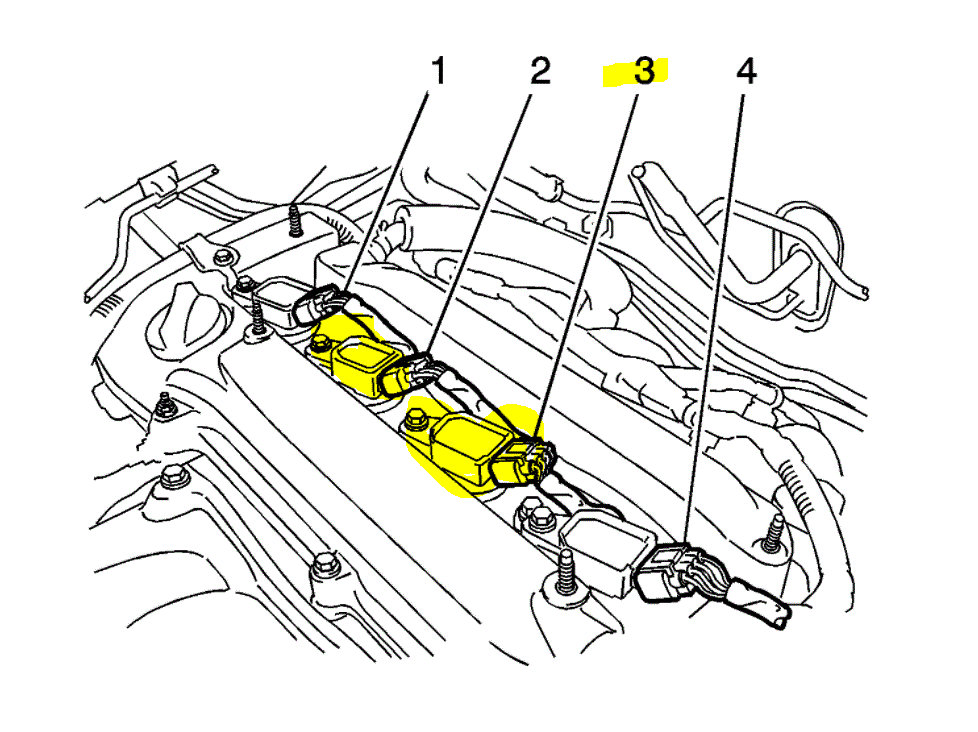 1 2 3 4