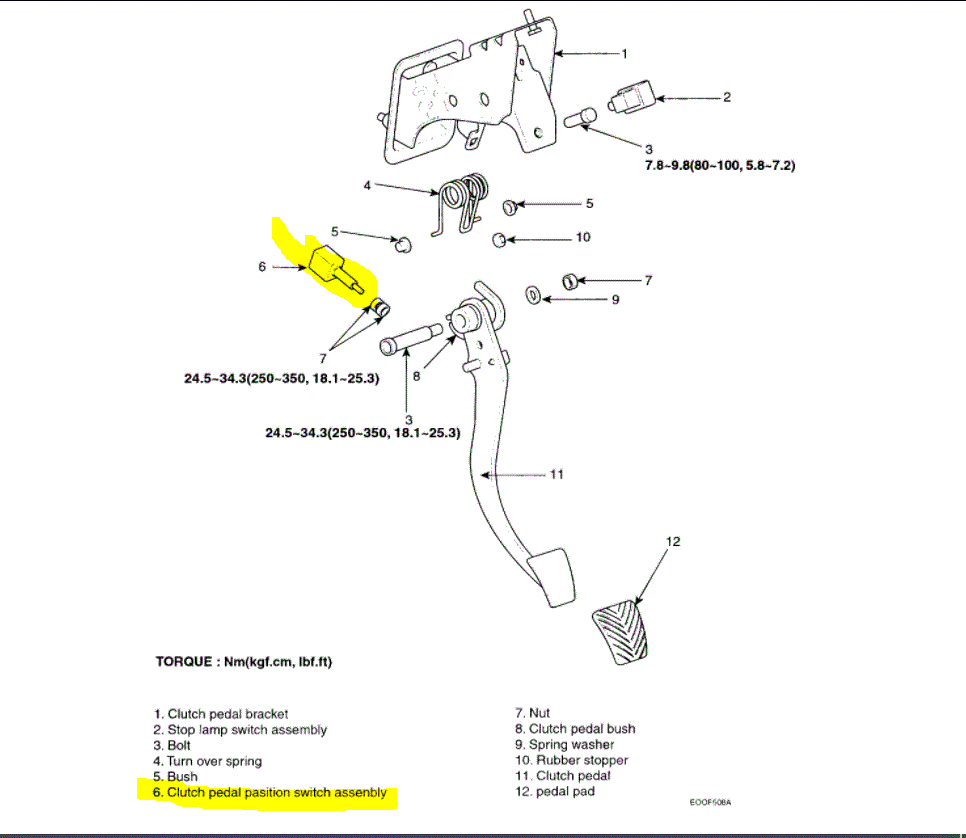 1

2

3
7.8~9.8(80~100, 5.8~7.2)

4

5

5

10

6

7

9

7

8

24.5~34.3(250~350, 18.1~25.3)

3
24.5~34.3(250~350, 18.1~25.3)

11

12

TORQUE : Nm(kgf.cm, lbf.ft)

1. Clutch pedal bracket
2. Stop lamp switch assembly
3. Bolt
4. Turn over spring
5. Bush
6. Clutch pedal pasition switch assenbly

7. Nut
8. Clutch pedal bush
9. Spring washer
10. Rubber stopper
11. Clutch pedal
12. pedal pad

EOOF508A