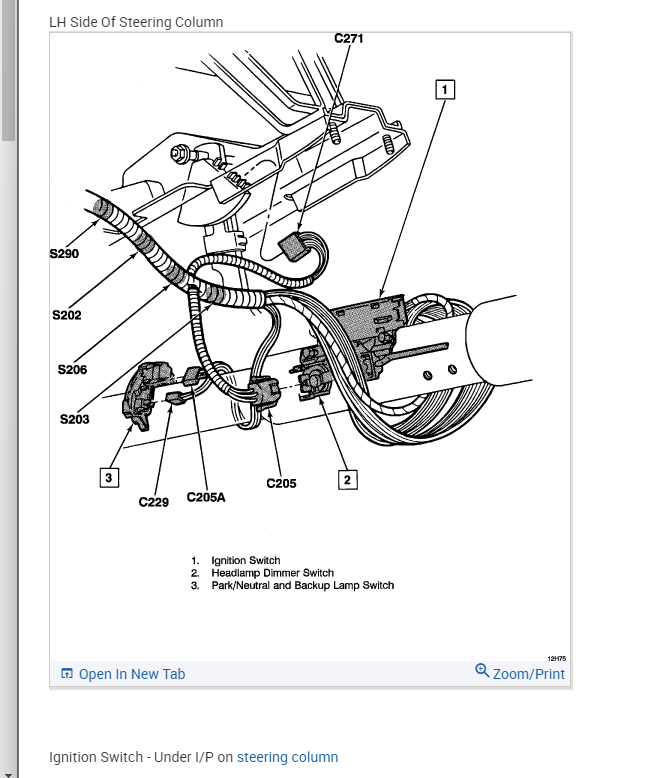 LH Side Of Steering Column

C271

1

S290

S202

S206

S203

3

C229

C205A

C205

2

1. Ignition Switch
2. Headlamp Dimmer Switch
3. Park/Neutral and Backup Lamp Switch

12H75

Open In New Tab

Zoom/Print

Ignition Switch - Under I/P on steering column