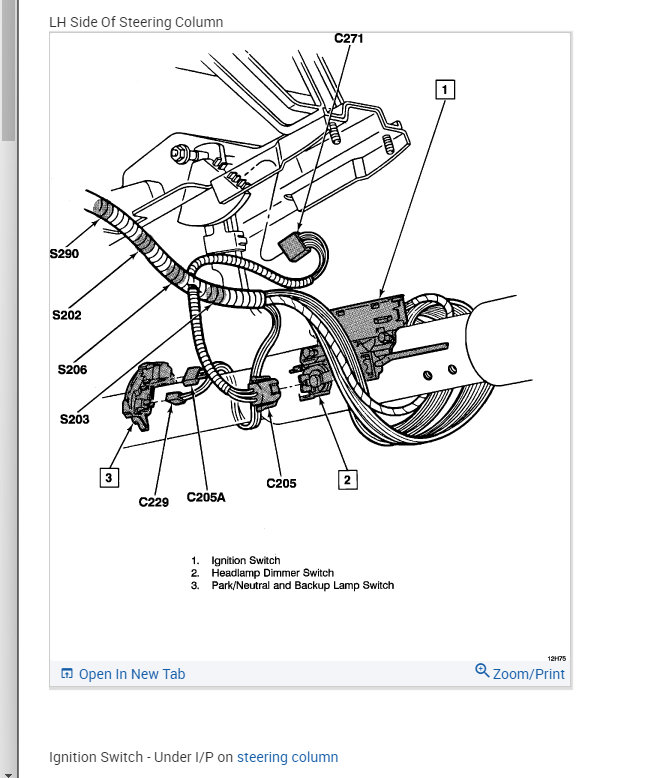 LH Side Of Steering Column

C271

1

S290

S202

S206

S203

3

C229

C205A

C205

2

1. Ignition Switch
2. Headlamp Dimmer Switch
3. Park/Neutral and Backup Lamp Switch

12H75

Open In New Tab

Zoom/Print

Ignition Switch - Under I/P on steering column