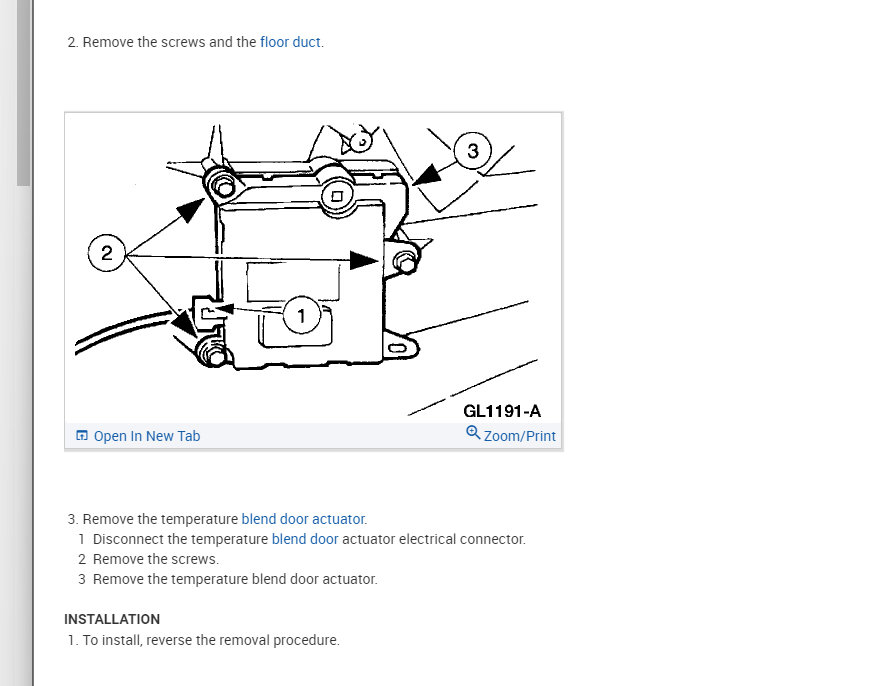 2. Remove the screws and the floor duct.

3

2

1

GL1191-A

Open In New Tab

Zoom/Print

3. Remove the temperature blend door actuator.
1 Disconnect the temperature blend door actuator electrical connector.
2 Remove the screws.
3 Remove the temperature blend door actuator.

INSTALLATION
1. To install, reverse the removal procedure.