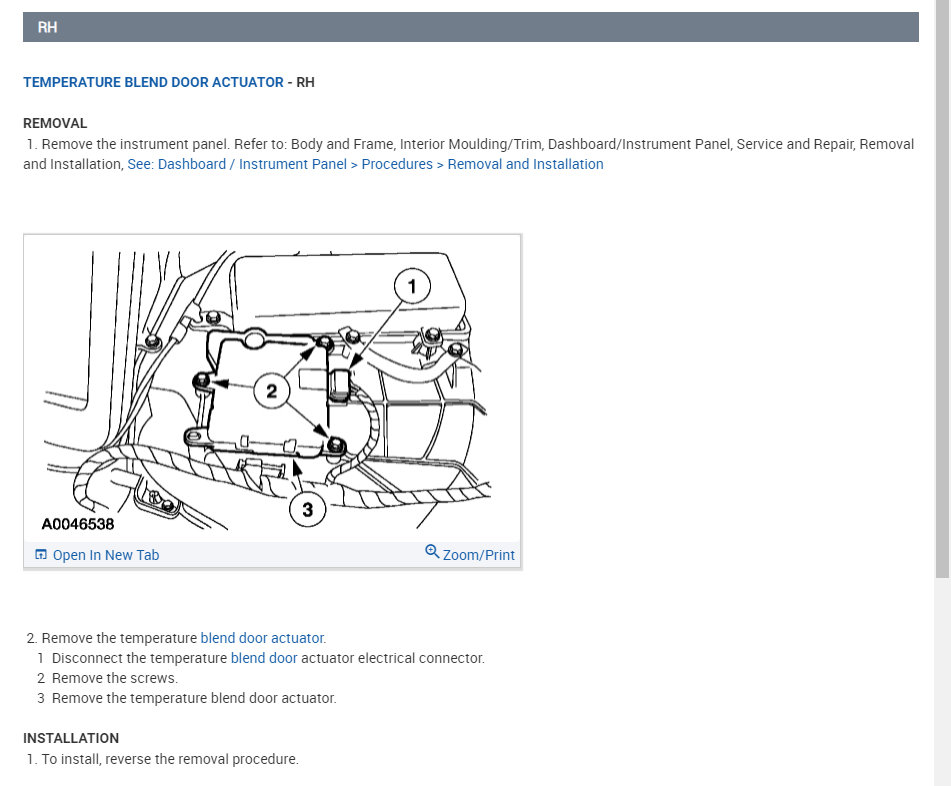 RH

TEMPERATURE BLEND DOOR ACTUATOR - RH

REMOVAL

1. Remove the instrument panel. Refer to: Body and Frame, Interior Moulding/Trim, Dashboard/Instrument Panel, Service and Repair, Removal and Installation, See: Dashboard / Instrument Panel > Procedures > Removal and Installation

1
2
3
A0046538

Open In New Tab
Zoom/Print

2. Remove the temperature blend door actuator.
1 Disconnect the temperature blend door actuator electrical connector.
2 Remove the screws.
3 Remove the temperature blend door actuator.

INSTALLATION

1. To install, reverse the removal procedure.