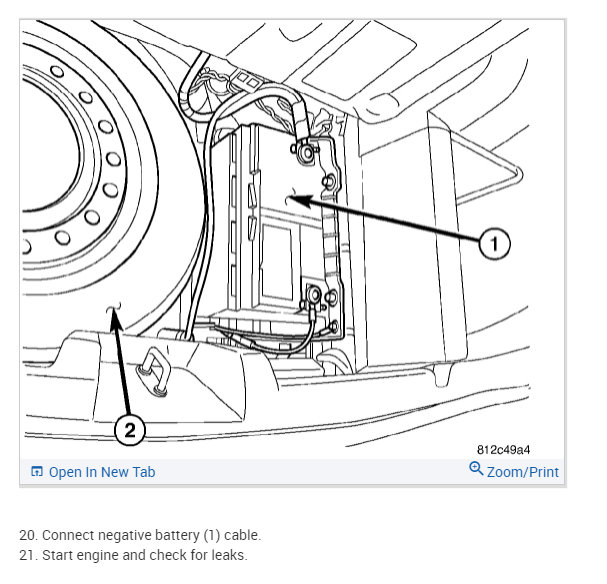 1

2

812c49a4

Open In New Tab

Zoom/Print

20. Connect negative battery (1) cable.
21. Start engine and check for leaks.