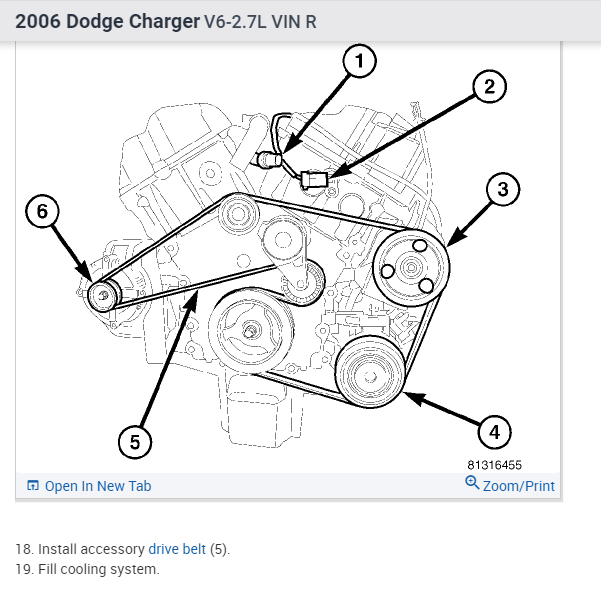 2006 Dodge Charger V6-2.7L VIN R

1
2
3
6
5
4
81316455

Open In New Tab
Zoom/Print

18. Install accessory drive belt (5).
19. Fill cooling system.