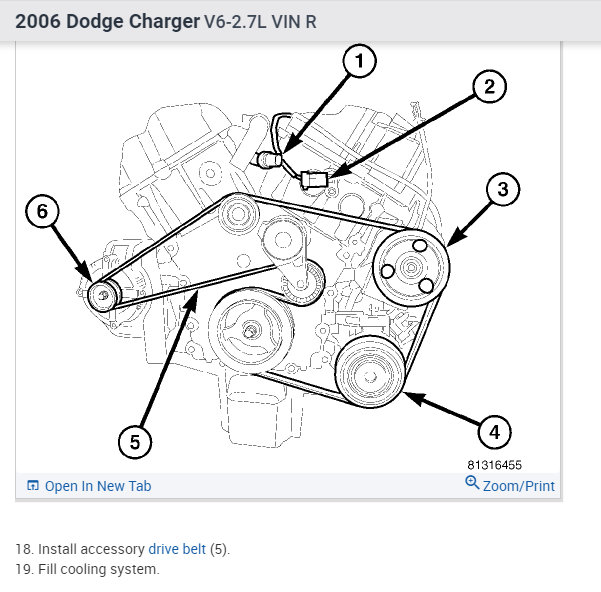 2006 Dodge Charger V6-2.7L VIN R

1
2
3
6
5
4

81316455

Open In New Tab
Zoom/Print

18. Install accessory drive belt (5).
19. Fill cooling system.