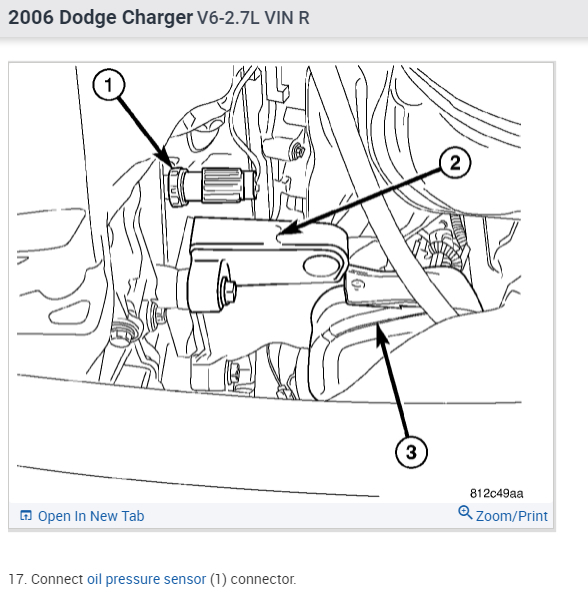 2006 Dodge Charger V6-2.7L VIN R

1

2

3

812c49aa

Open In New Tab

Zoom/Print

17. Connect oil pressure sensor (1) connector.