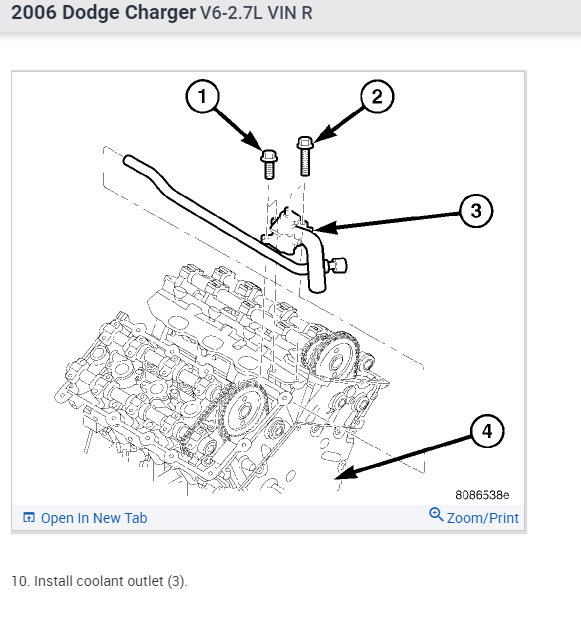 2006 Dodge Charger V6-2.7L VIN R

1
2
3
4

8086538e

Open In New Tab
Zoom/Print

10. Install coolant outlet (3).