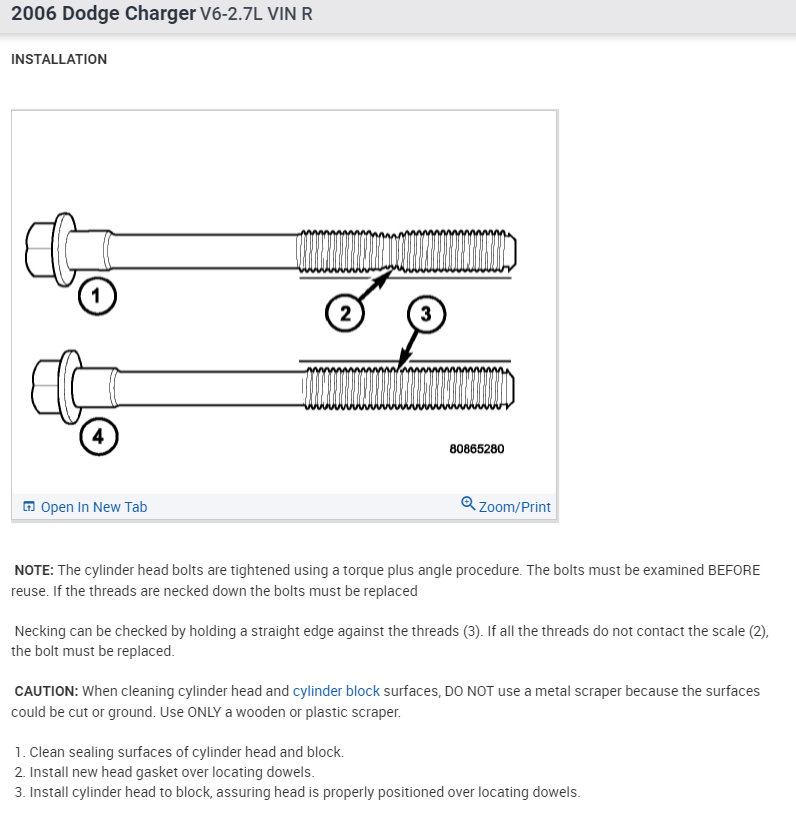 2006 Dodge Charger V6-2.7L VIN R

INSTALLATION

1

2

3

4

80865280

Open In New Tab

Zoom/Print

NOTE: The cylinder head bolts are tightened using a torque plus angle procedure. The bolts must be examined BEFORE reuse. If the threads are necked down the bolts must be replaced

Necking can be checked by holding a straight edge against the threads (3). If all the threads do not contact the scale (2), the bolt must be replaced.

CAUTION: When cleaning cylinder head and cylinder block surfaces, DO NOT use a metal scraper because the surfaces could be cut or ground. Use ONLY a wooden or plastic scraper.

1. Clean sealing surfaces of cylinder head and block.
2. Install new head gasket over locating dowels.
3. Install cylinder head to block, assuring head is properly positioned over locating dowels.