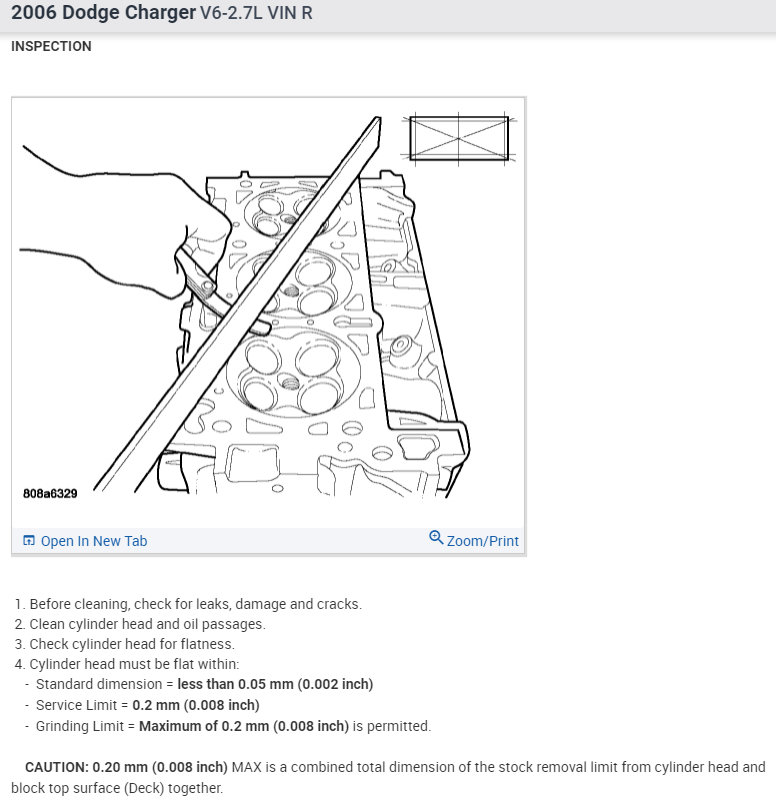 2006 Dodge Charger V6-2.7L VIN R

INSPECTION

808a6329

Open In New Tab

Zoom/Print

1. Before cleaning, check for leaks, damage and cracks.
2. Clean cylinder head and oil passages.
3. Check cylinder head for flatness.
4. Cylinder head must be flat within:
- Standard dimension = less than 0.05 mm (0.002 inch)
- Service Limit = 0.2 mm (0.008 inch)
- Grinding Limit = Maximum of 0.2 mm (0.008 inch) is permitted.

CAUTION: 0.20 mm (0.008 inch) MAX is a combined total dimension of the stock removal limit from cylinder head and block top surface (Deck) together.