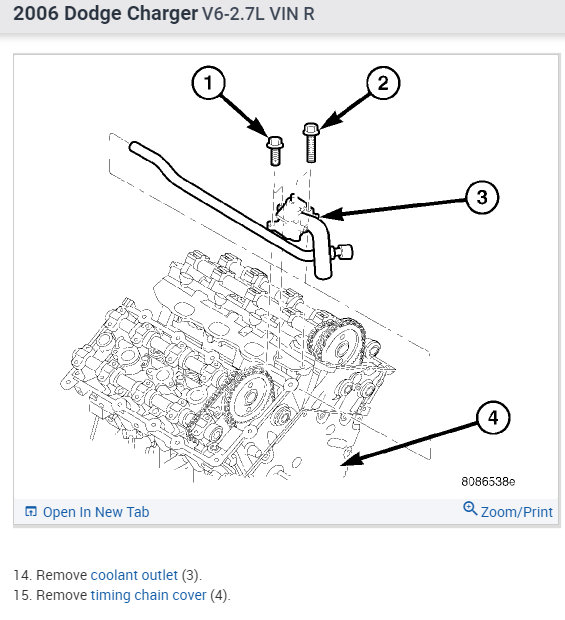 2006 Dodge Charger V6-2.7L VIN R

1
2
3
4

8086538e

Open In New Tab
Zoom/Print

14. Remove coolant outlet (3).
15. Remove timing chain cover (4).