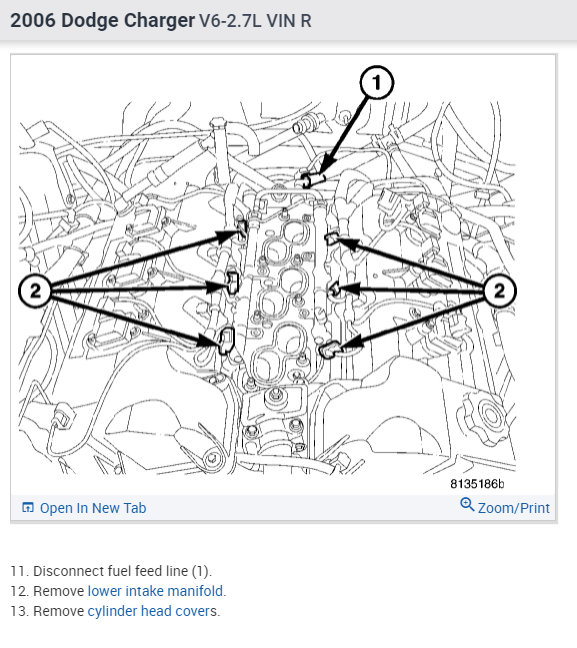 2006 Dodge Charger V6-2.7L VIN R

1

2

2

8135186b

Open In New Tab

Zoom/Print

11. Disconnect fuel feed line (1).
12. Remove lower intake manifold.
13. Remove cylinder head covers.