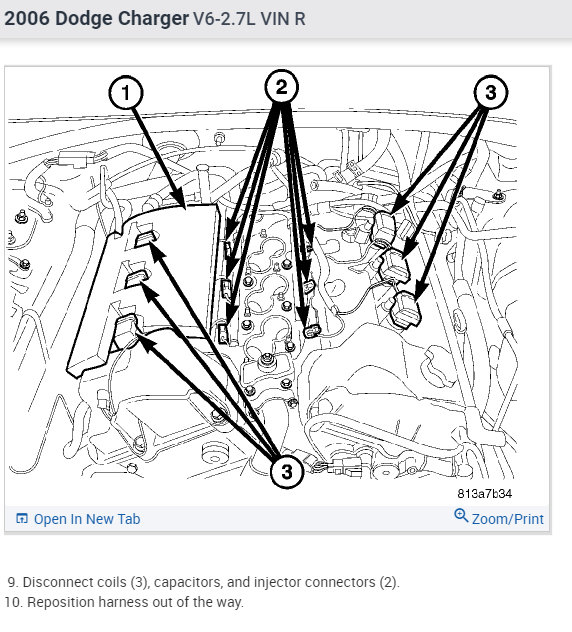 2006 Dodge Charger V6-2.7L VIN R

1
2
3
3

813a7b34

Open In New Tab
Zoom/Print

9. Disconnect coils (3), capacitors, and injector connectors (2).
10. Reposition harness out of the way.