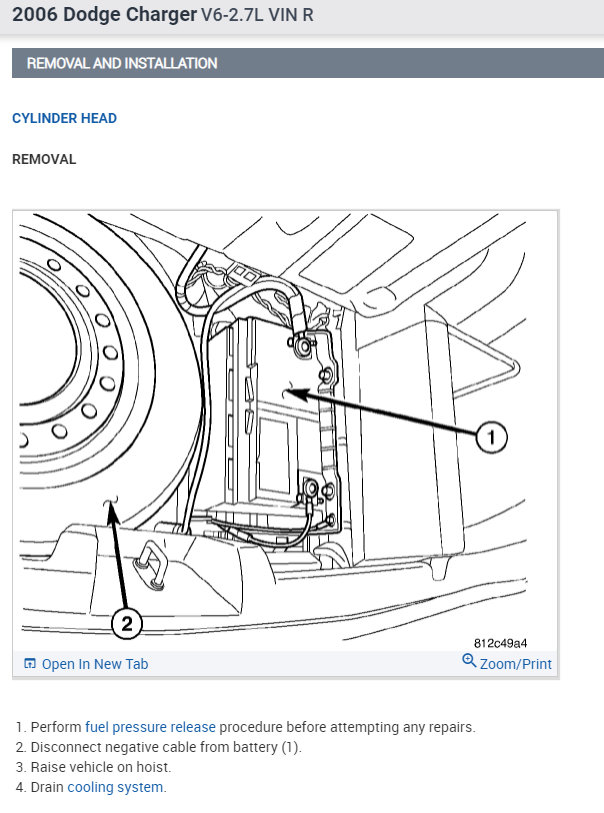 2006 Dodge Charger V6-2.7L VIN R

REMOVAL AND INSTALLATION

CYLINDER HEAD

REMOVAL

1

2

812c49a4

Open In New Tab

Zoom/Print

1. Perform fuel pressure release procedure before attempting any repairs.
2. Disconnect negative cable from battery (1).
3. Raise vehicle on hoist.
4. Drain cooling system.