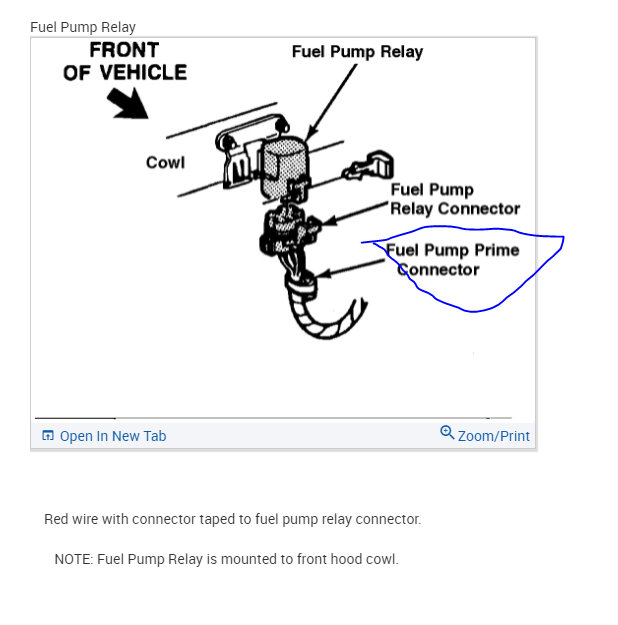 Fuel Pump Relay

FRONT OF VEHICLE

Fuel Pump Relay

Cowl

Fuel Pump Relay Connector

Fuel Pump Prime Connector

Open In New Tab

Zoom/Print

Red wire with connector taped to fuel pump relay connector.

NOTE: Fuel Pump Relay is mounted to front hood cowl.