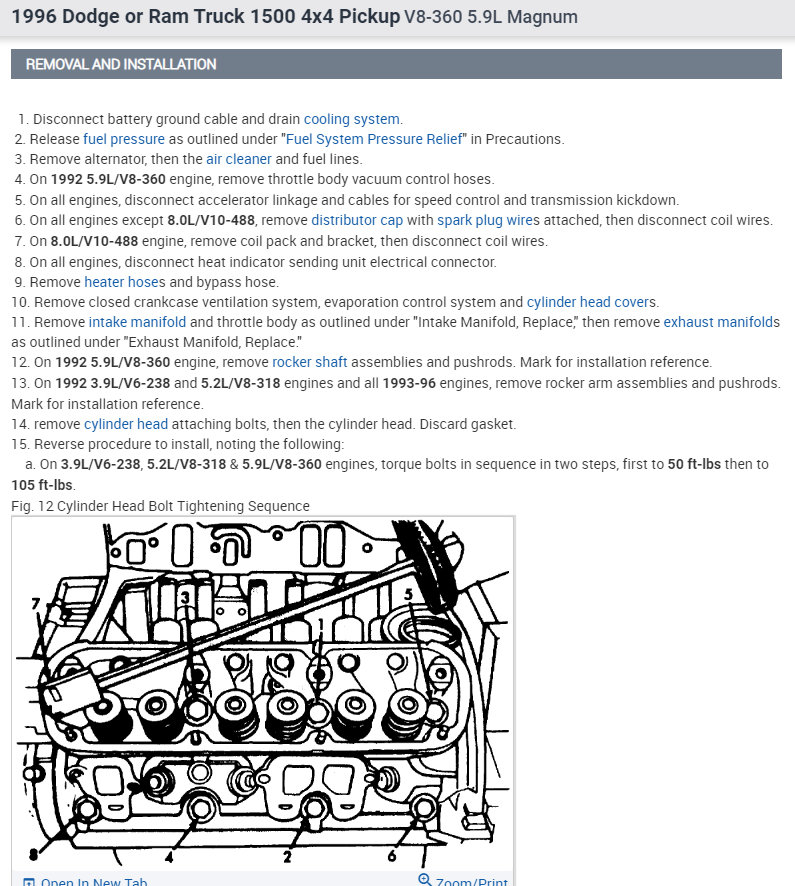 1996 Dodge or Ram Truck 1500 4x4 Pickup V8-360 5.9L Magnum

REMOVAL AND INSTALLATION

1. Disconnect battery ground cable and drain cooling system.
2. Release fuel pressure as outlined under "Fuel System Pressure Relief" in Precautions.
3. Remove alternator, then the air cleaner and fuel lines.
4. On 1992 5.9L/V8-360 engine, remove throttle body vacuum control hoses.
5. On all engines, disconnect accelerator linkage and cables for speed control and transmission kickdown.
6. On all engines except 8.0L/V10-488, remove distributor cap with spark plug wires attached, then disconnect coil wires.
7. On 8.0L/V10-488 engine, remove coil pack and bracket, then disconnect coil wires.
8. On all engines, disconnect heat indicator sending unit electrical connector.
9. Remove heater hoses and bypass hose.
10. Remove closed crankcase ventilation system, evaporation control system and cylinder head covers.
11. Remove intake manifold and throttle body as outlined under "Intake Manifold, Replace," then remove exhaust manifolds as outlined under "Exhaust Manifold, Replace."
12. On 1992 5.9L/V8-360 engine, remove rocker shaft assemblies and pushrods. Mark for installation reference.
13. On 1992 3.9L/V6-238 and 5.2L/V8-318 engines and all 1993-96 engines, remove rocker arm assemblies and pushrods. Mark for installation reference.
14. remove cylinder head attaching bolts, then the cylinder head. Discard gasket.
15. Reverse procedure to install, noting the following:
a. On 3.9L/V6-238, 5.2L/V8-318 & 5.9L/V8-360 engines, torque bolts in sequence in two steps, first to 50 ft-lbs then to 105 ft-lbs.
Fig. 12 Cylinder Head Bolt Tightening Sequence

7 3 1 5
8 4 2 6

Open In New Tab
Zoom/Print