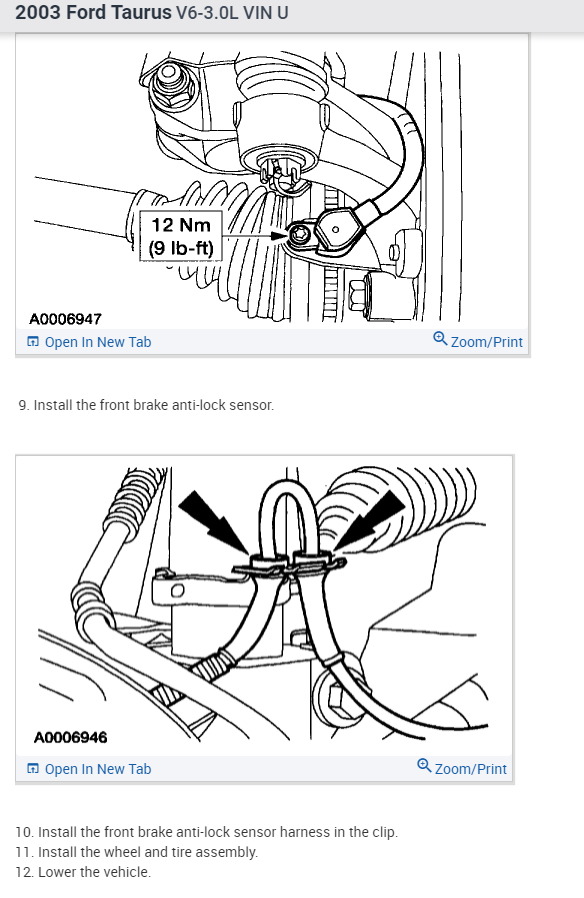 2003 Ford Taurus V6-3.0L VIN U

12 Nm
(9 lb-ft)

A0006947

Open In New Tab

Zoom/Print

9. Install the front brake anti-lock sensor.

A0006946

Open In New Tab

Zoom/Print

10. Install the front brake anti-lock sensor harness in the clip.
11. Install the wheel and tire assembly.
12. Lower the vehicle.