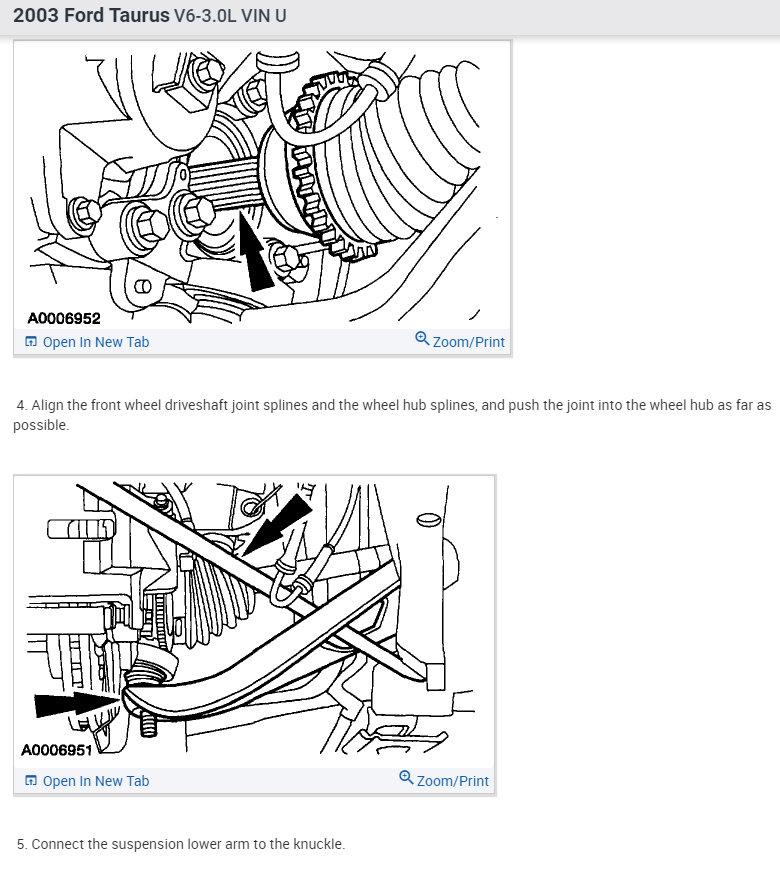 2003 Ford Taurus V6-3.0L VIN U

A0006952

Open In New Tab

Zoom/Print

4. Align the front wheel driveshaft joint splines and the wheel hub splines, and push the joint into the wheel hub as far as possible.

A0006951

Open In New Tab

Zoom/Print

5. Connect the suspension lower arm to the knuckle.