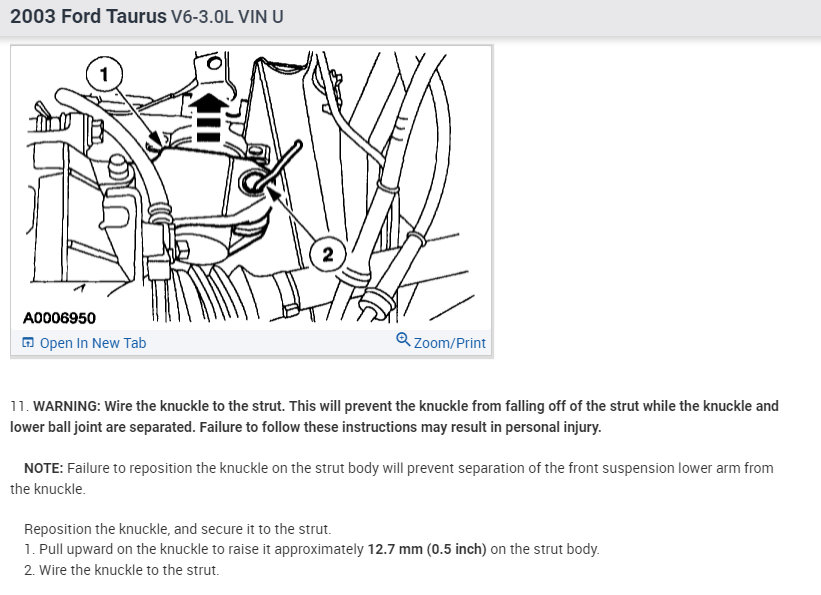 2003 Ford Taurus V6-3.0L VIN U

1

2

A0006950

Open In New Tab

Zoom/Print

11. WARNING: Wire the knuckle to the strut. This will prevent the knuckle from falling off of the strut while the knuckle and lower ball joint are separated. Failure to follow these instructions may result in personal injury.

NOTE: Failure to reposition the knuckle on the strut body will prevent separation of the front suspension lower arm from the knuckle.

Reposition the knuckle, and secure it to the strut.
1. Pull upward on the knuckle to raise it approximately 12.7 mm (0.5 inch) on the strut body.
2. Wire the knuckle to the strut.