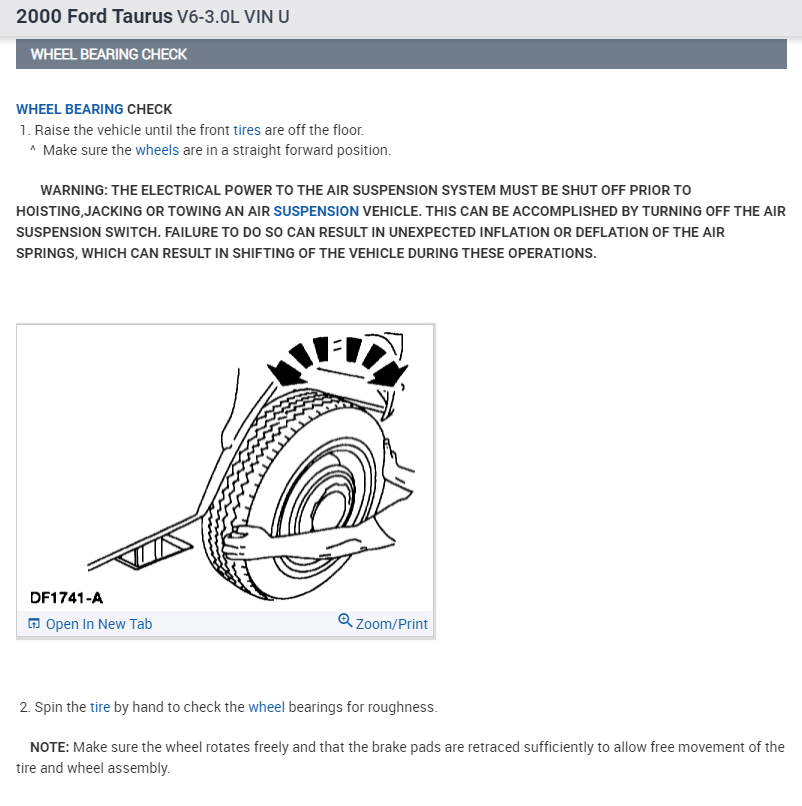 2000 Ford Taurus V6-3.0L VIN U

WHEEL BEARING CHECK

WHEEL BEARING CHECK
1. Raise the vehicle until the front tires are off the floor.
^ Make sure the wheels are in a straight forward position.

WARNING: THE ELECTRICAL POWER TO THE AIR SUSPENSION SYSTEM MUST BE SHUT OFF PRIOR TO HOISTING,JACKING OR TOWING AN AIR SUSPENSION VEHICLE. THIS CAN BE ACCOMPLISHED BY TURNING OFF THE AIR SUSPENSION SWITCH. FAILURE TO DO SO CAN RESULT IN UNEXPECTED INFLATION OR DEFLATION OF THE AIR SPRINGS, WHICH CAN RESULT IN SHIFTING OF THE VEHICLE DURING THESE OPERATIONS.

DF1741-A

Open In New Tab

Zoom/Print

2. Spin the tire by hand to check the wheel bearings for roughness.

NOTE: Make sure the wheel rotates freely and that the brake pads are retraced sufficiently to allow free movement of the tire and wheel assembly.