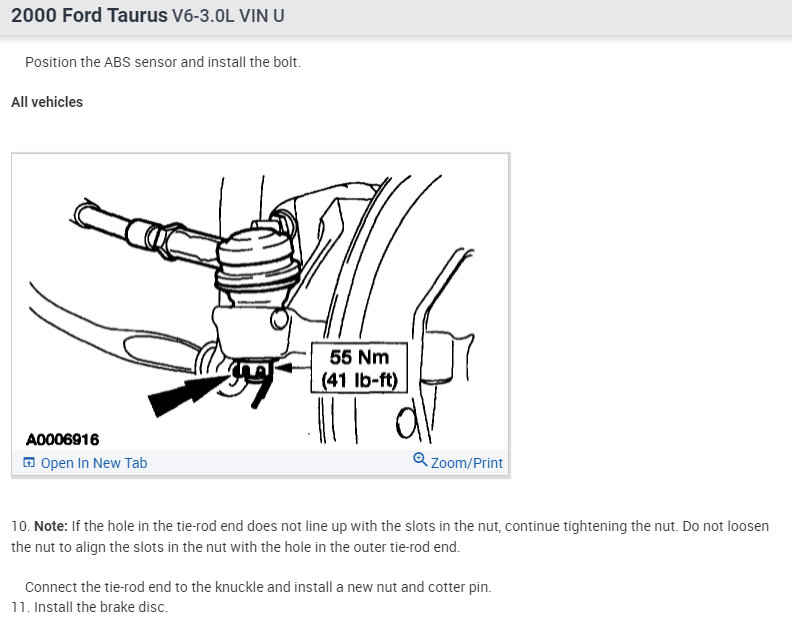 2000 Ford Taurus V6-3.0L VIN U

Position the ABS sensor and install the bolt.

All vehicles

55 Nm (41 lb-ft)

A0006916

Open In New Tab

Zoom/Print

10. Note: If the hole in the tie-rod end does not line up with the slots in the nut, continue tightening the nut. Do not loosen the nut to align the slots in the nut with the hole in the outer tie-rod end.

Connect the tie-rod end to the knuckle and install a new nut and cotter pin.

11. Install the brake disc.