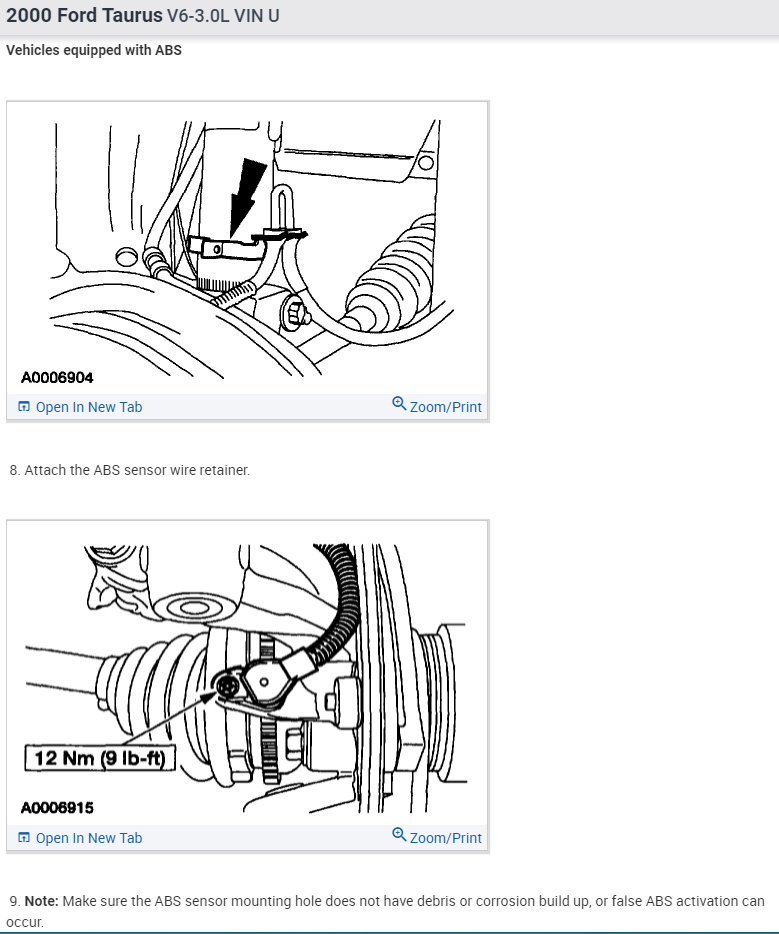 2000 Ford Taurus V6-3.0L VIN U

Vehicles equipped with ABS

A0006904

Open In New Tab

Zoom/Print

8. Attach the ABS sensor wire retainer.

12 Nm (9 lb-ft)

A0006915

Open In New Tab

Zoom/Print

9. Note: Make sure the ABS sensor mounting hole does not have debris or corrosion build up, or false ABS activation can occur.