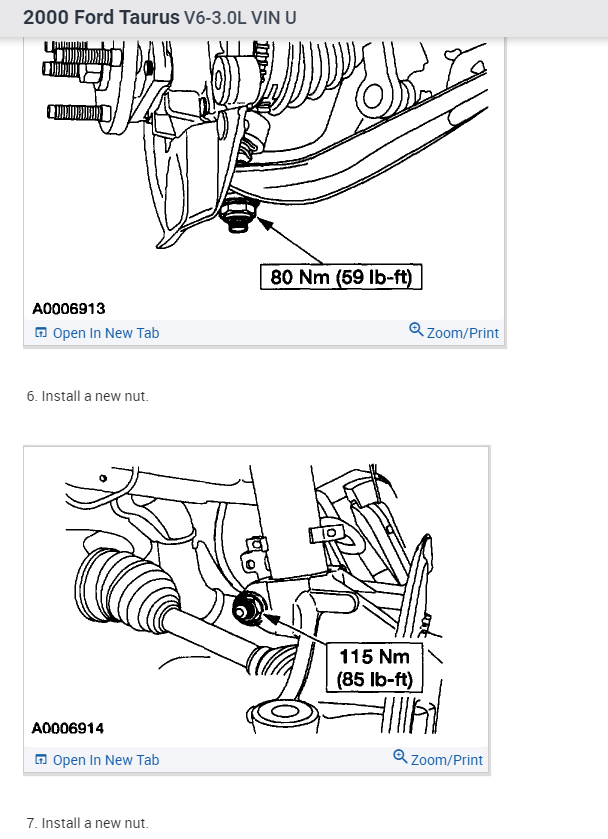 2000 Ford Taurus V6-3.0L VIN U

80 Nm (59 lb-ft)

A0006913

Open In New Tab

Zoom/Print

6. Install a new nut.

115 Nm (85 lb-ft)

A0006914

Open In New Tab

Zoom/Print

7. Install a new nut.