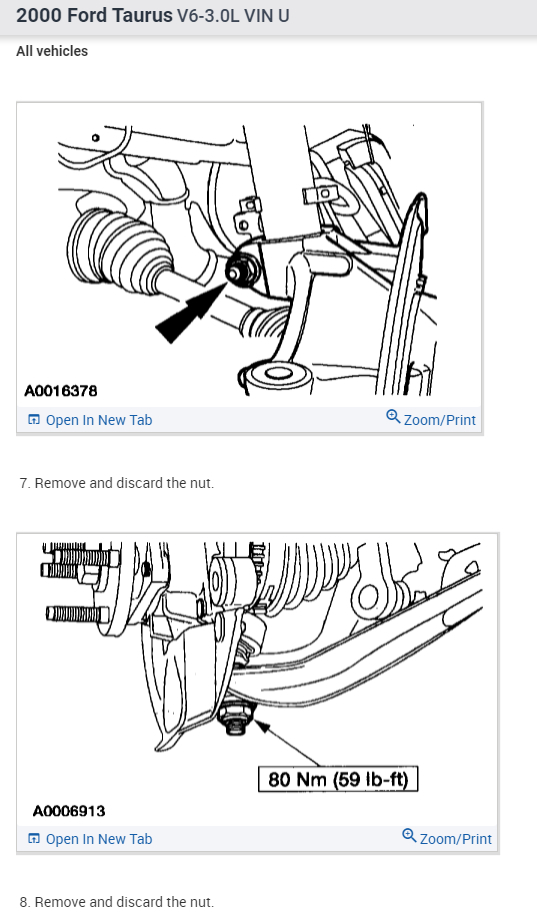 2000 Ford Taurus V6-3.0L VIN U

All vehicles

A0016378

Open In New Tab Zoom/Print

7. Remove and discard the nut.

80 Nm (59 lb-ft)

A0006913

Open In New Tab Zoom/Print

8. Remove and discard the nut.