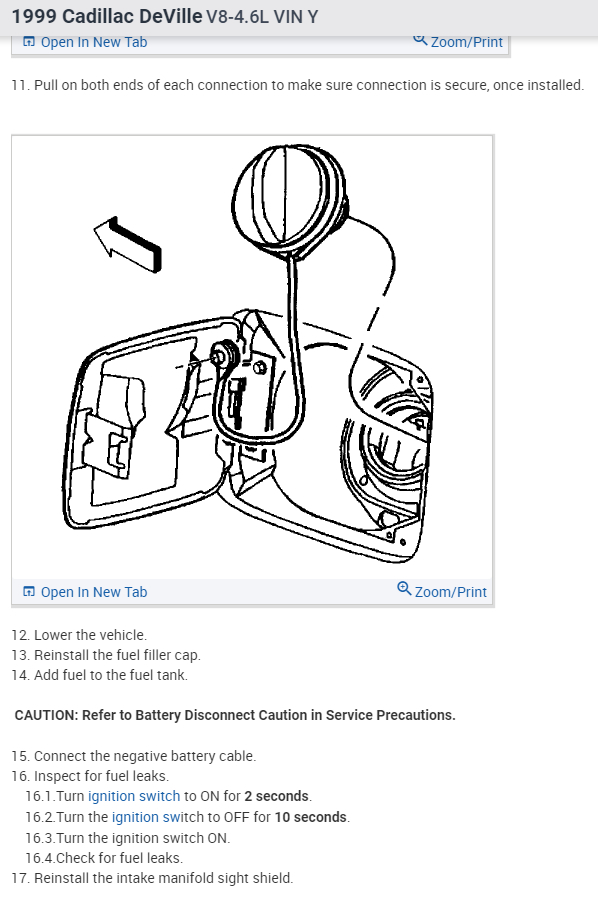 1999 Cadillac DeVille V8-4.6L VIN Y

Open In New Tab Zoom/Print

11. Pull on both ends of each connection to make sure connection is secure, once installed.

Open In New Tab Zoom/Print

12. Lower the vehicle.
13. Reinstall the fuel filler cap.
14. Add fuel to the fuel tank.

CAUTION: Refer to Battery Disconnect Caution in Service Precautions.

15. Connect the negative battery cable.
16. Inspect for fuel leaks.
16.1.Turn ignition switch to ON for 2 seconds.
16.2.Turn the ignition switch to OFF for 10 seconds.
16.3.Turn the ignition switch ON.
16.4.Check for fuel leaks.
17. Reinstall the intake manifold sight shield.