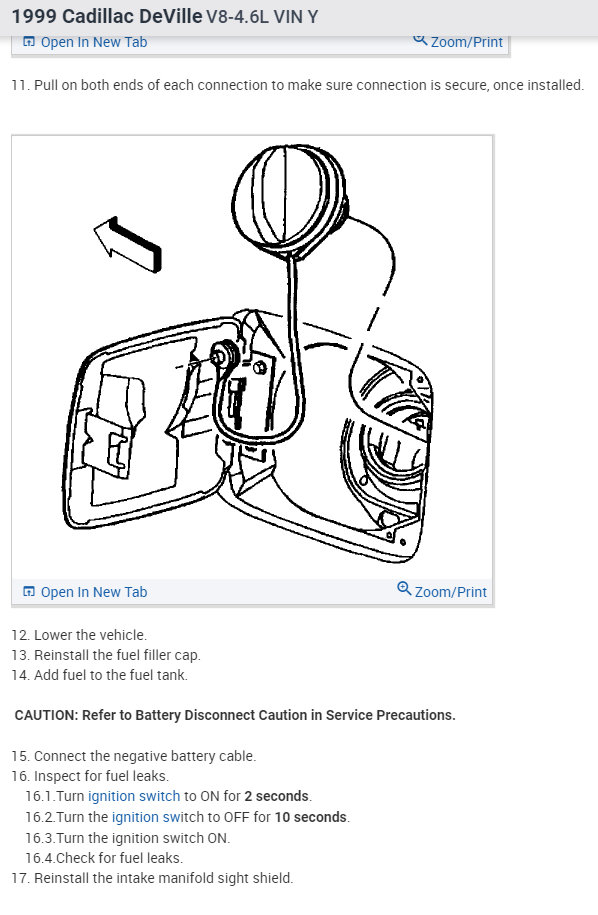 1999 Cadillac DeVille V8-4.6L VIN Y

Open In New Tab    Zoom/Print

11. Pull on both ends of each connection to make sure connection is secure, once installed.

Open In New Tab    Zoom/Print

12. Lower the vehicle.
13. Reinstall the fuel filler cap.
14. Add fuel to the fuel tank.

CAUTION: Refer to Battery Disconnect Caution in Service Precautions.

15. Connect the negative battery cable.
16. Inspect for fuel leaks.
16.1.Turn ignition switch to ON for 2 seconds.
16.2.Turn the ignition switch to OFF for 10 seconds.
16.3.Turn the ignition switch ON.
16.4.Check for fuel leaks.
17. Reinstall the intake manifold sight shield.