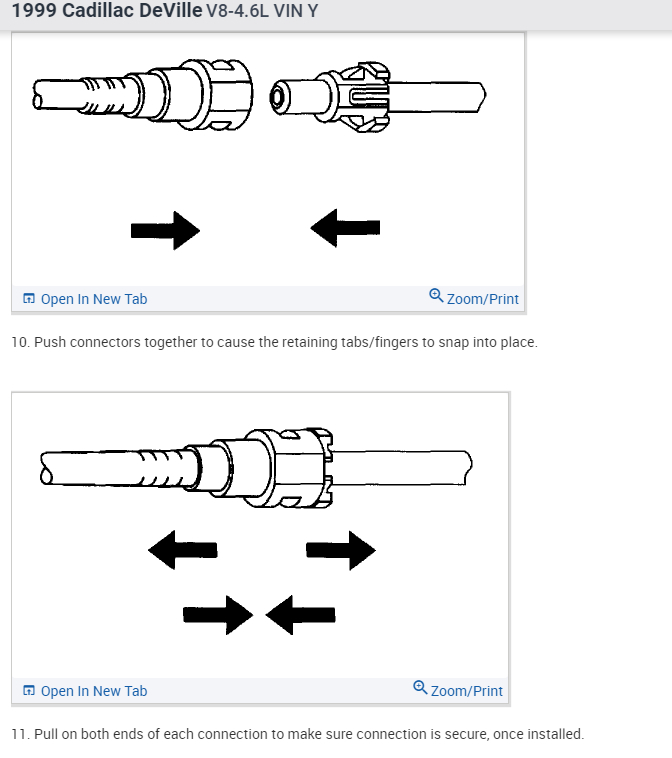 1999 Cadillac DeVille V8-4.6L VIN Y

Open In New Tab

Zoom/Print

10. Push connectors together to cause the retaining tabs/fingers to snap into place.

Open In New Tab

Zoom/Print

11. Pull on both ends of each connection to make sure connection is secure, once installed.