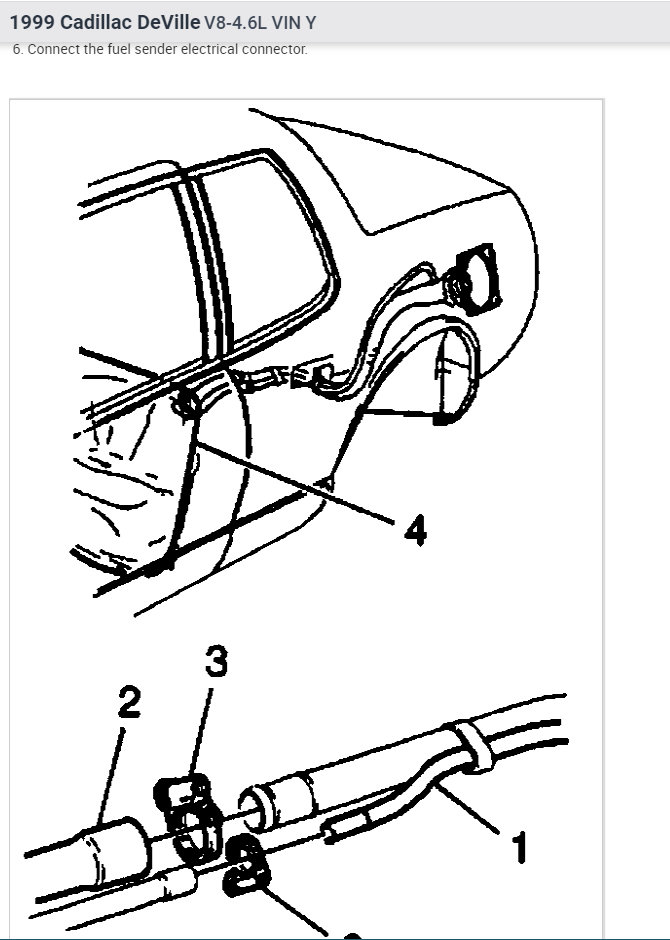 1999 Cadillac DeVille V8-4.6L VIN Y

6. Connect the fuel sender electrical connector.

4

3

2

1