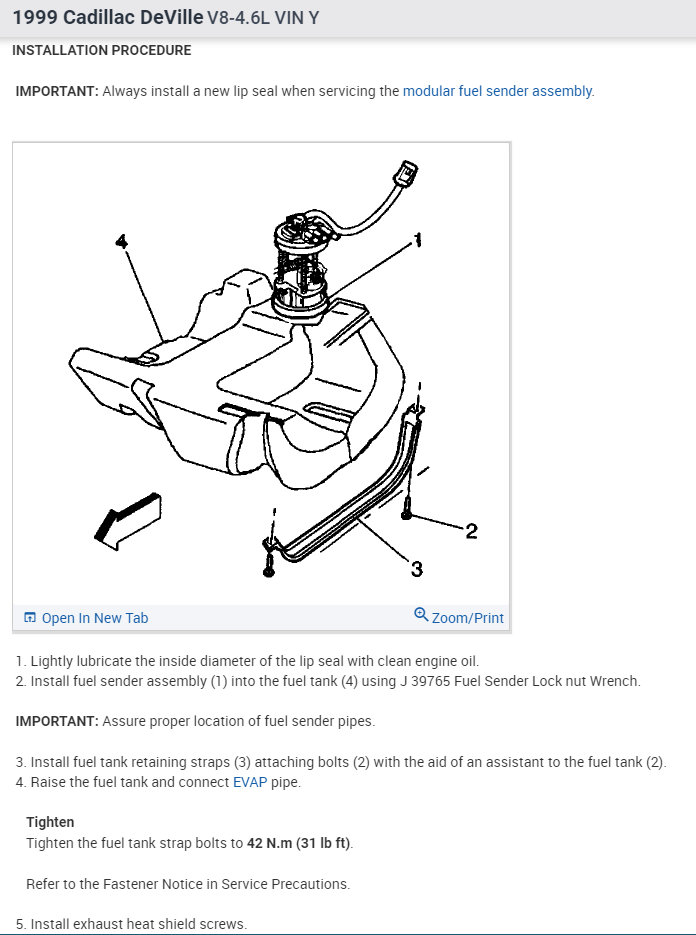 1999 Cadillac DeVille V8-4.6L VIN Y

INSTALLATION PROCEDURE

IMPORTANT: Always install a new lip seal when servicing the modular fuel sender assembly.

4

1

2

3

Open In New Tab

Zoom/Print

1. Lightly lubricate the inside diameter of the lip seal with clean engine oil.
2. Install fuel sender assembly (1) into the fuel tank (4) using J 39765 Fuel Sender Lock nut Wrench.

IMPORTANT: Assure proper location of fuel sender pipes.

3. Install fuel tank retaining straps (3) attaching bolts (2) with the aid of an assistant to the fuel tank (2).
4. Raise the fuel tank and connect EVAP pipe.

Tighten
Tighten the fuel tank strap bolts to 42 N.m (31 lb ft).

Refer to the Fastener Notice in Service Precautions.

5. Install exhaust heat shield screws.