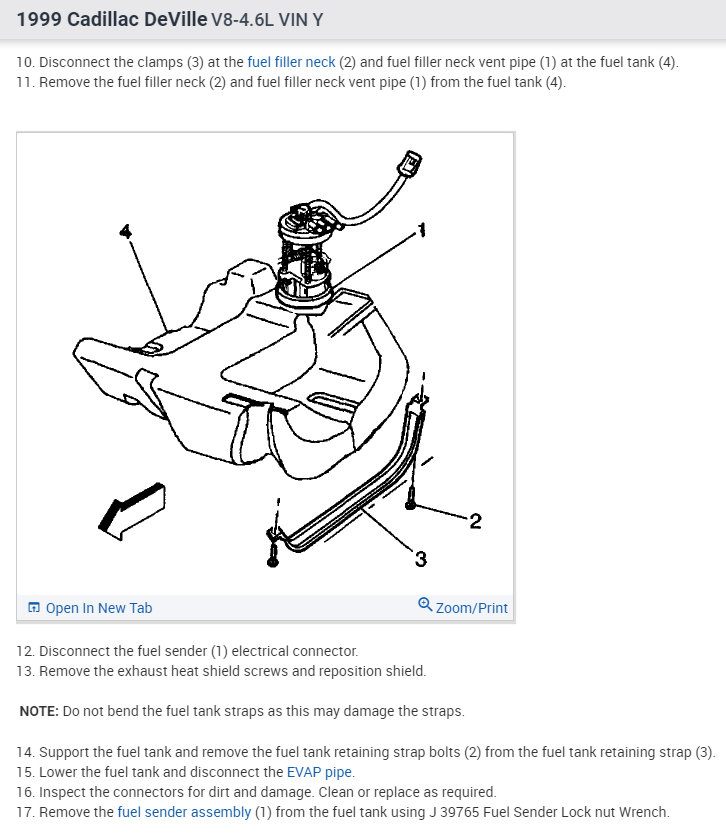 1999 Cadillac DeVille V8-4.6L VIN Y

10. Disconnect the clamps (3) at the fuel filler neck (2) and fuel filler neck vent pipe (1) at the fuel tank (4).
11. Remove the fuel filler neck (2) and fuel filler neck vent pipe (1) from the fuel tank (4).

4
1
2
3

Open In New Tab
Zoom/Print

12. Disconnect the fuel sender (1) electrical connector.
13. Remove the exhaust heat shield screws and reposition shield.

NOTE: Do not bend the fuel tank straps as this may damage the straps.

14. Support the fuel tank and remove the fuel tank retaining strap bolts (2) from the fuel tank retaining strap (3).
15. Lower the fuel tank and disconnect the EVAP pipe.
16. Inspect the connectors for dirt and damage. Clean or replace as required.
17. Remove the fuel sender assembly (1) from the fuel tank using J 39765 Fuel Sender Lock nut Wrench.