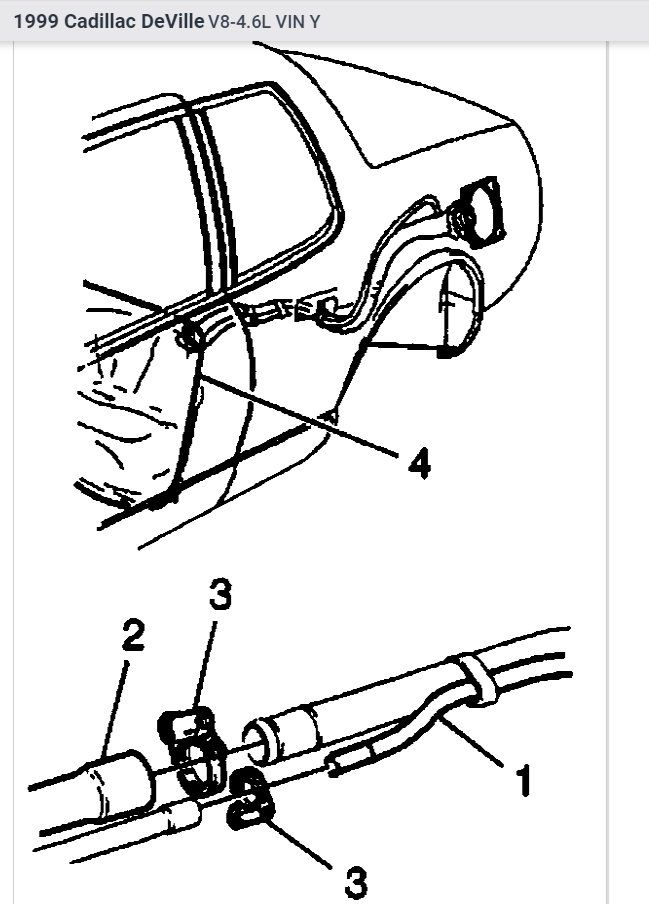 1999 Cadillac DeVille V8-4.6L VIN Y

4

3

2

1

3